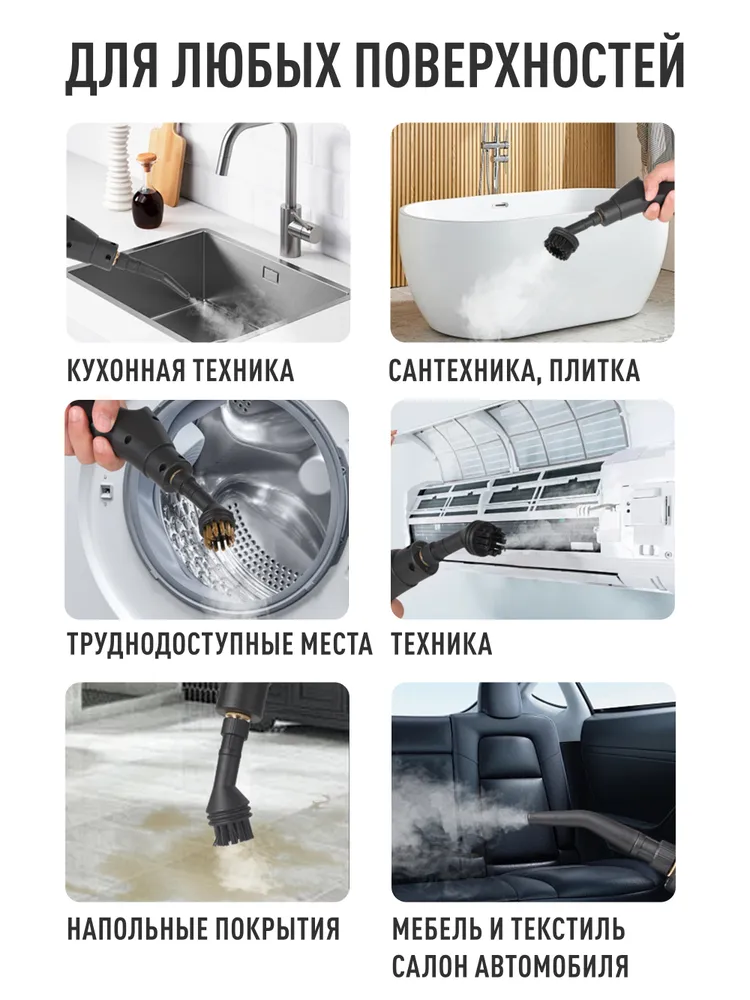 ДЛЯ ЛЮБЫХ ПОВЕРХНОСТЕЙ

КУХОННАЯ ТЕХНИКА

САНТЕХНИКА, ПЛИТКА

ТРУДНОДОСТУПНЫЕ МЕСТА

ТЕХНИКА

НАПОЛЬНЫЕ ПОКРЫТИЯ

МЕБЕЛЬ И ТЕКСТИЛЬ САЛОН АВТОМОБИЛЯ